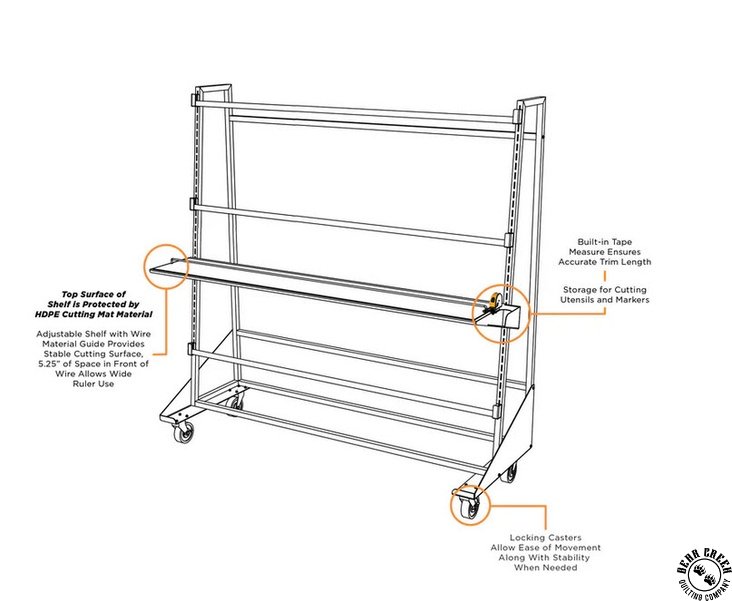 Top Surface of Shelf is Protected by HDPE Cutting Mat Material

Adjustable Shelf with Wire Material Guide Provides Stable Cutting Surface, 5.25" of Space in Front of Wire Allows Wide Ruler Use

Built-in Tape Measure Ensures Accurate Trim Length

Storage for Cutting Utensils and Markers

Locking Casters Allow Ease of Movement Along With Stability When Needed

BEAR CREEK QUILTING COMPANY